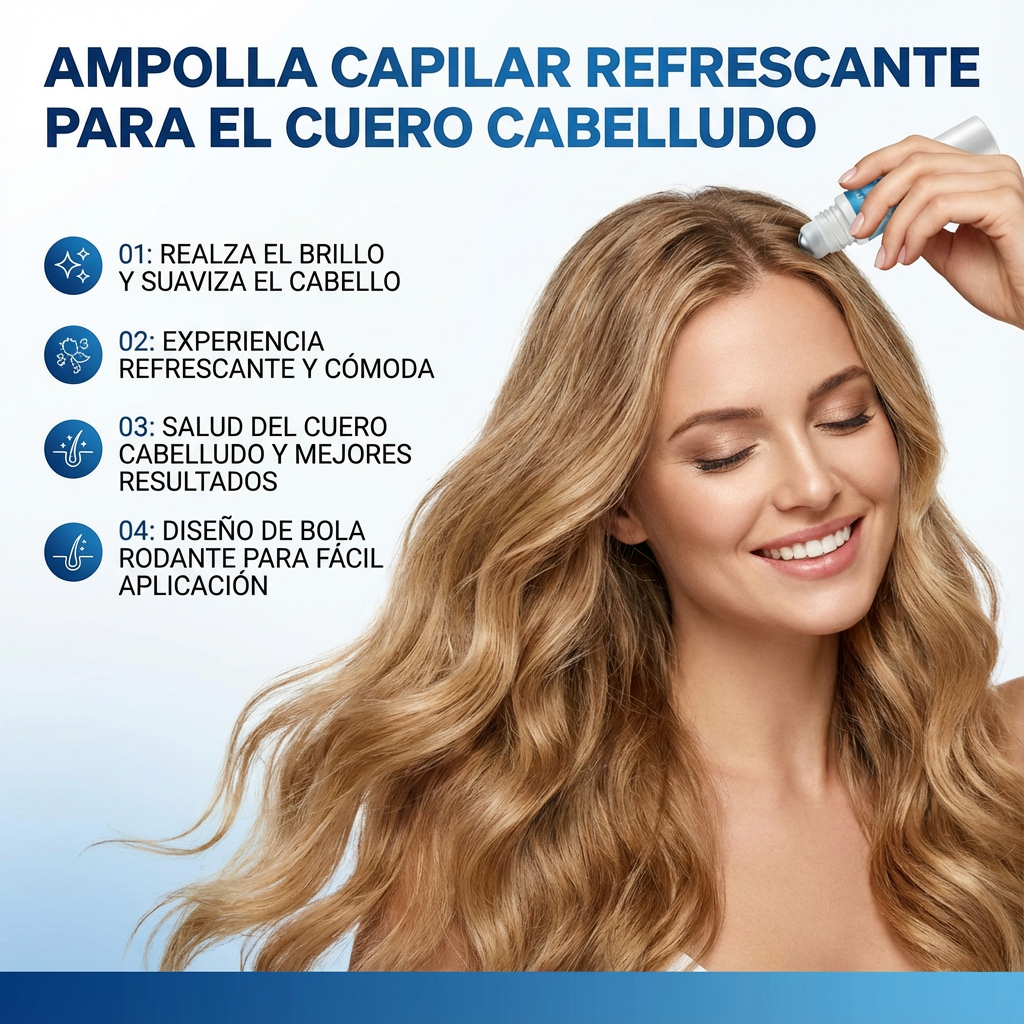 AMPOLLA CAPILAR REFRESCANTE PARA EL CUERO CABELLUDO

01: REALZA EL BRILLO Y SUAVIZA EL CABELLO

02: EXPERIENCIA REFRESCANTE Y CÓMODA

03: SALUD DEL CUERO CABELLUDO Y MEJORES RESULTADOS

04: DISEÑO DE BOLA RODANTE PARA FÁCIL APLICACIÓN