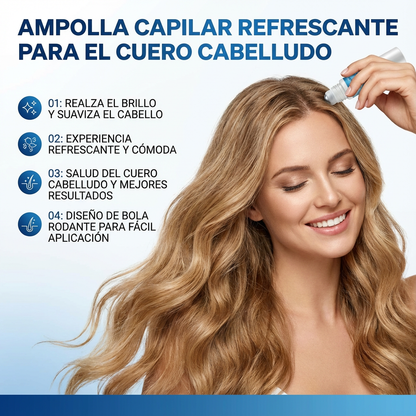 AMPOLLA CAPILAR REFRESCANTE PARA EL CUERO CABELLUDO

01: REALZA EL BRILLO Y SUAVIZA EL CABELLO

02: EXPERIENCIA REFRESCANTE Y CÓMODA

03: SALUD DEL CUERO CABELLUDO Y MEJORES RESULTADOS

04: DISEÑO DE BOLA RODANTE PARA FÁCIL APLICACIÓN