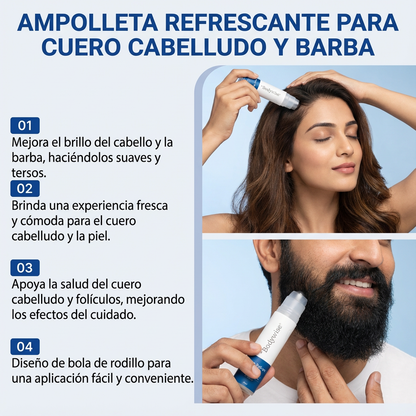 AMPOLLETA REFRESCANTE PARA CUERO CABELLUDO Y BARBA

01
Mejora el brillo del cabello y la barba, haciéndolos suaves y tersos.

02
Brinda una experiencia fresca y cómoda para el cuero cabelludo y la piel.

03
Apoya la salud del cuero cabelludo y folículos, mejorando los efectos del cuidado.

04
Diseño de bola de rodillo para una aplicación fácil y conveniente.

Bodywise

Bodywise